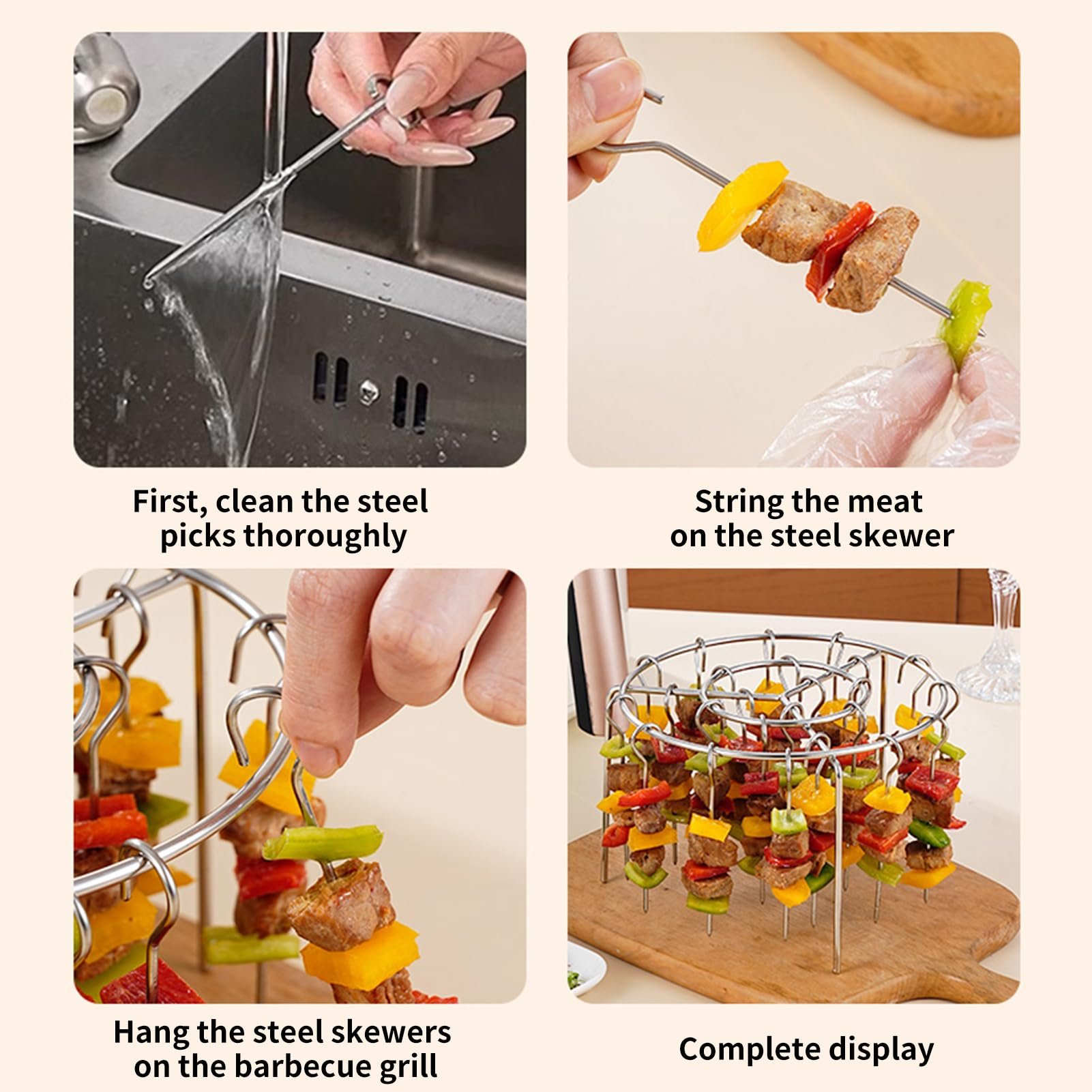 First, clean the steel picks thoroughly

String the meat on the steel skewer

Hang the steel skewers on the barbecue grill

Complete display