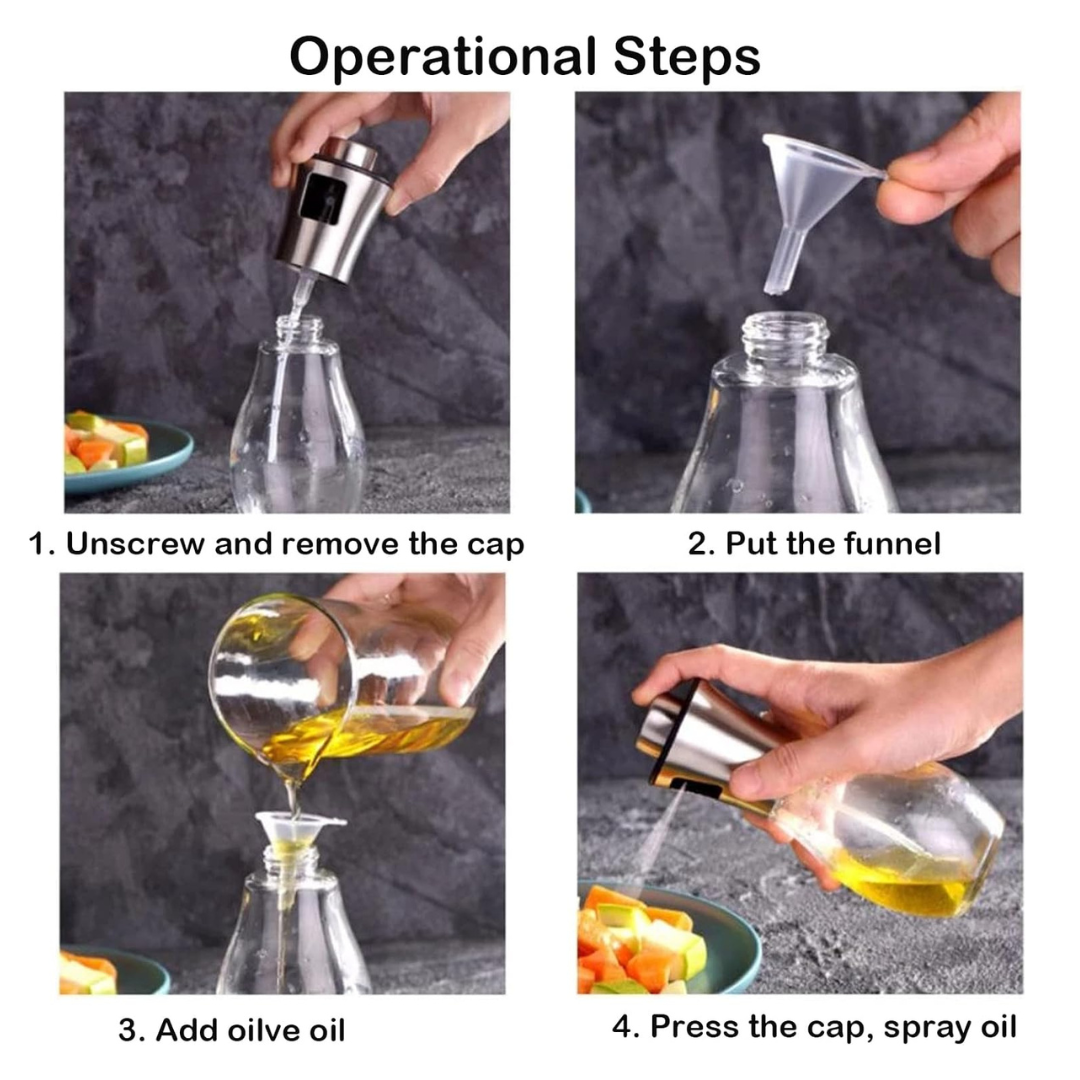 Operational Steps

1. Unscrew and remove the cap

2. Put the funnel

3. Add oilve oil

4. Press the cap, spray oil